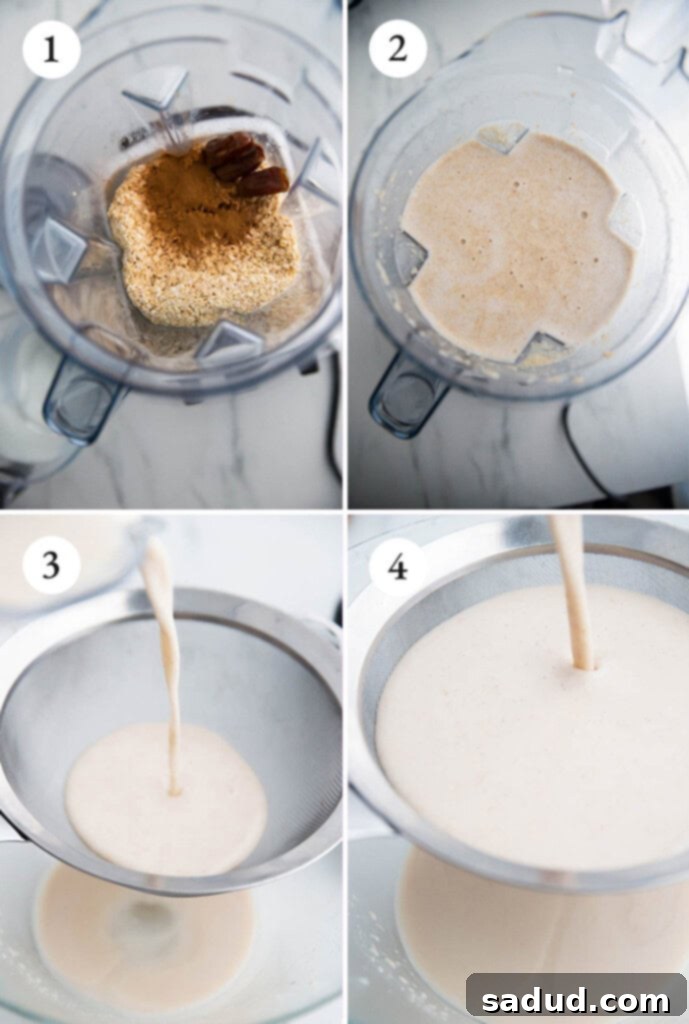 1
2
3
4
sadud.com